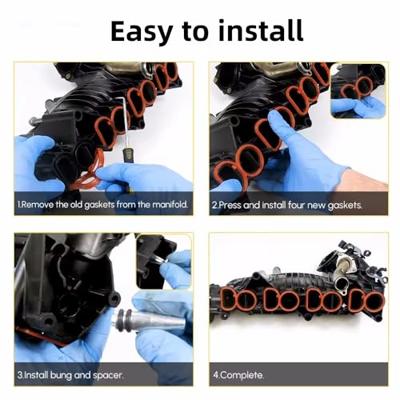 Easy to install

1.Remove the old gaskets from the manifold.

2.Press and install four new gaskets.

3.Install bung and spacer.

4.Complete.