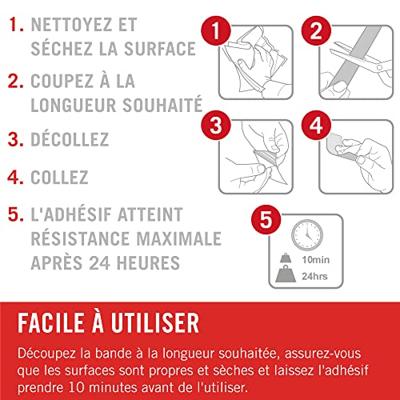 1. NETTOYEZ ET SÉCHEZ LA SURFACE

2. COUPEZ À LA LONGUEUR SOUHAITÉ

3. DÉCOLLEZ

4. COLLEZ

5. L'ADHÉSIF ATTEINT RÉSISTANCE MAXIMALE APRÈS 24 HEURES

1

2

3

4

5

10min

24hrs

FACILE À UTILISER

Découpez la bande à la longueur souhaitée, assurez-vous que les surfaces sont propres et sèches et laissez l'adhésif prendre 10 minutes avant de l'utiliser.