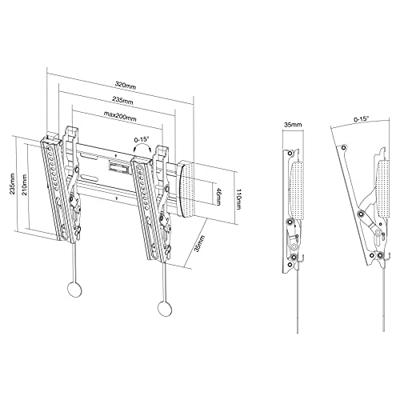 320mm
235mm
max200mm
0-15°
235mm
210mm
46mm
110mm
35mm
35mm
0-15°