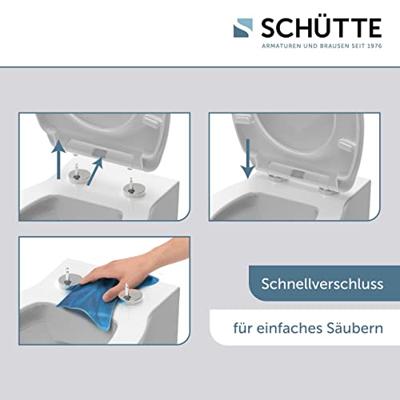 SCHÜTTE
ARMATUREN UND BRAUSEN SEIT 1976

Schnellverschluss

für einfaches Säubern