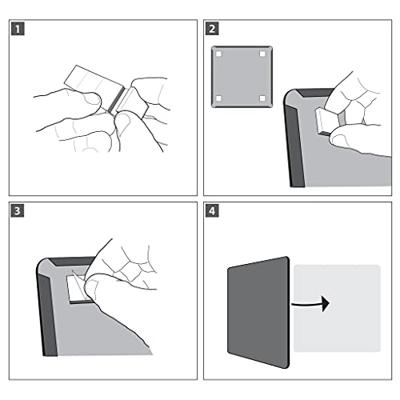 1

2

3

4