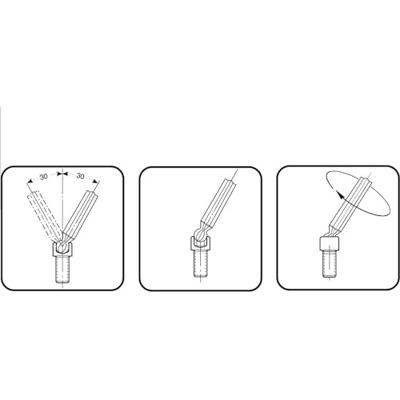 30 30