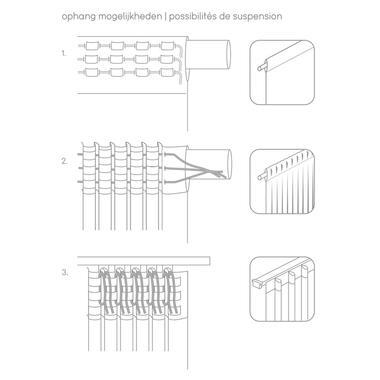 ophang mogelijkheden | possibilités de suspension

1.

2.

3.