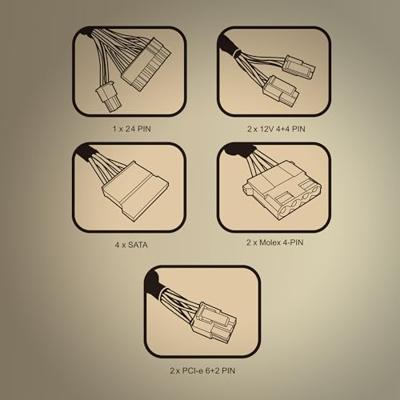 1 x 24 PIN

2 x 12V 4+4 PIN

4 x SATA

2 x Molex 4-PIN

2 x PCI-e 6+2 PIN