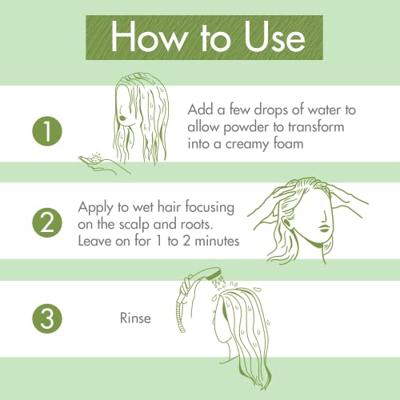 How to Use

1

Add a few drops of water to allow powder to transform into a creamy foam

2

Apply to wet hair focusing on the scalp and roots. Leave on for 1 to 2 minutes

3

Rinse