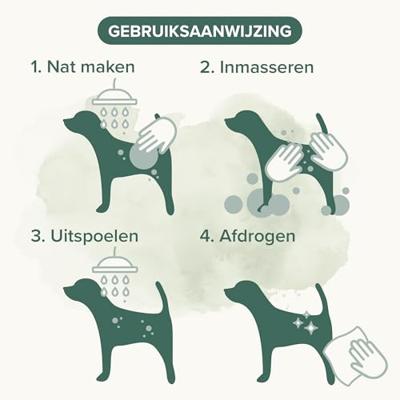 GEBRUIKSAANWIJZING

1. Nat maken

2. Inmasseren

3. Uitspoelen

4. Afdrogen