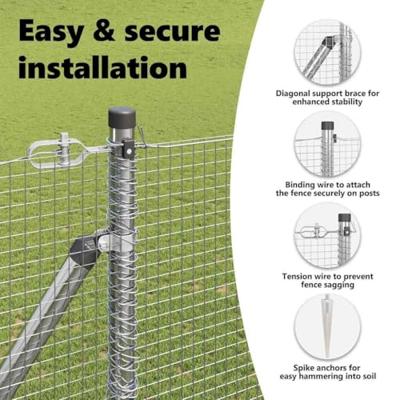 Easy & secure installation

Diagonal support brace for enhanced stability

Binding wire to attach the fence securely on posts

Tension wire to prevent fence sagging

Spike anchors for easy hammering into soil