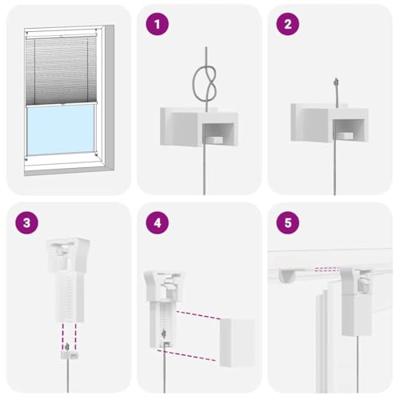 1

2

3

4

5