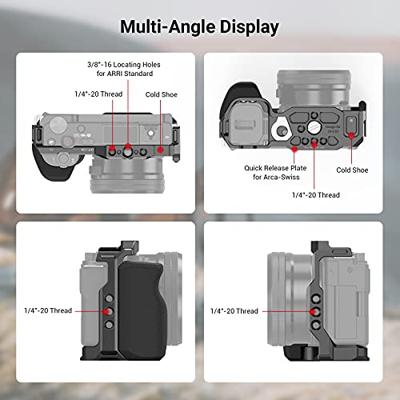 Multi-Angle Display

3/8"-16 Locating Holes for ARRI Standard

1/4"-20 Thread

Cold Shoe

Quick Release Plate for Arca-Swiss

Cold Shoe

1/4"-20 Thread

1/4"-20 Thread

1/4"-20 Thread