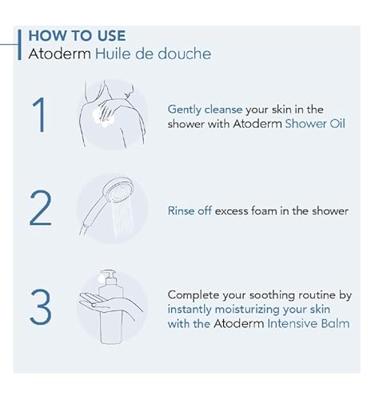 HOW TO USE
Atoderm Huile de douche

1

Gently cleanse your skin in the shower with Atoderm Shower Oil

2

Rinse off excess foam in the shower

3

Complete your soothing routine by instantly moisturizing your skin with the Atoderm Intensive Balm