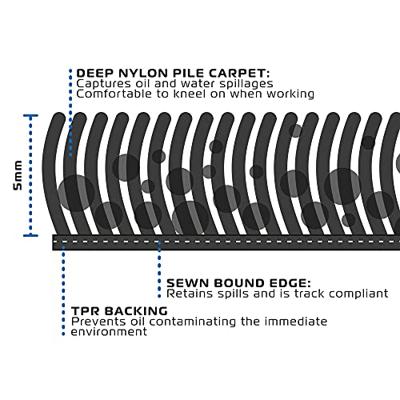 DEEP NYLON PILE CARPET:
Captures oil and water spillages
Comfortable to kneel on when working

5mm

SEWN BOUND EDGE:
Retains spills and is track compliant

TPR BACKING
Prevents oil contaminating the immediate environment