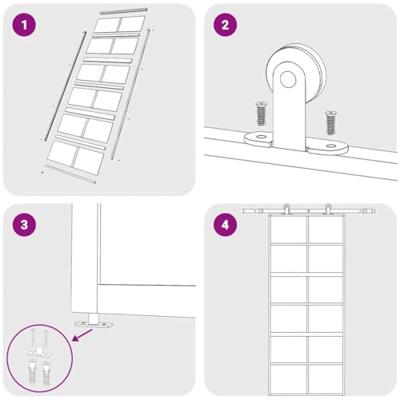 1

2

3

4