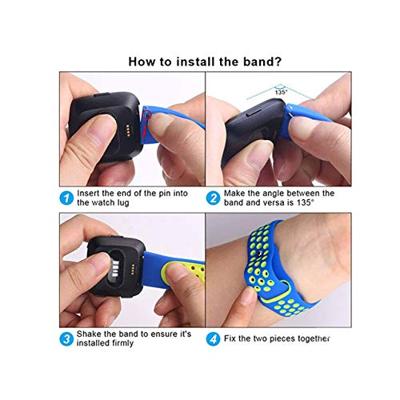 How to install the band?

135°

1 Insert the end of the pin into the watch lug

2 Make the angle between the band and versa is 135°

3 Shake the band to ensure it's installed firmly

4 Fix the two pieces together