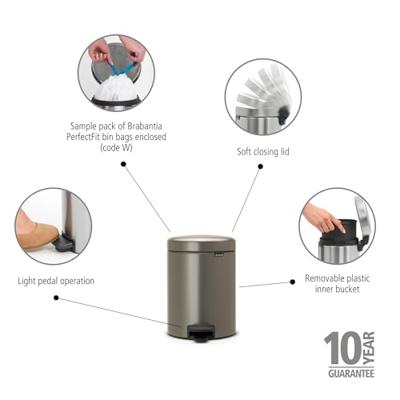 Sample pack of Brabantia PerfectFit bin bags enclosed (code W)

Soft closing lid

Light pedal operation

Removable plastic inner bucket

10 YEAR GUARANTEE