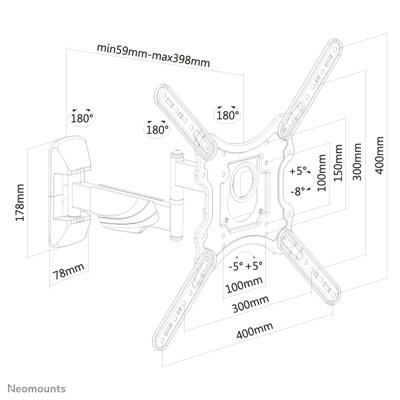 min59mm-max398mm

180°

180°

180°

178mm

78mm

+5°

-8°

100mm

150mm

300mm

400mm

-5° +5°

100mm

300mm

400mm

Neomounts