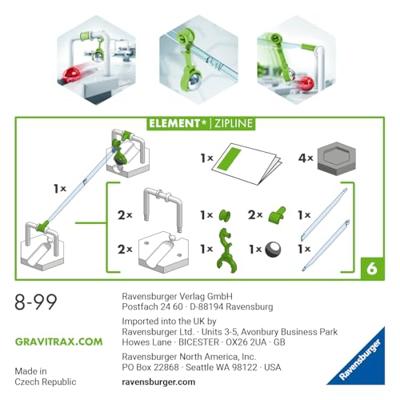 ELEMENT* | ZIPLINE

1×

1×

4×

2×

1×

2×

1×

2×

1×

1×

1×

6

8-99

GRAVITRAX.COM

Made in Czech Republic

Ravensburger Verlag GmbH
Postfach 24 60 · D-88194 Ravensburg

Imported into the UK by
Ravensburger Ltd. · Units 3-5, Avonbury Business Park
Howes Lane · BICESTER · OX26 2UA · GB

Ravensburger North America, Inc.
PO Box 22868 · Seattle WA 98122 · USA

ravensburger.com

Ravensburger