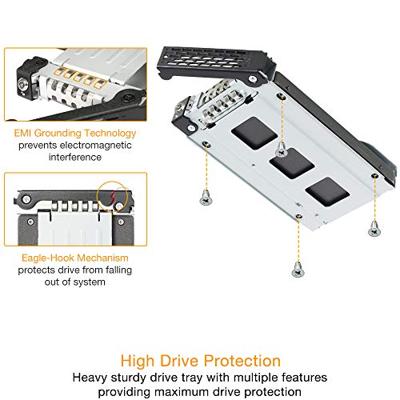 EMI Grounding Technology
prevents electromagnetic interference

Eagle-Hook Mechanism
protects drive from falling out of system

High Drive Protection
Heavy sturdy drive tray with multiple features providing maximum drive protection