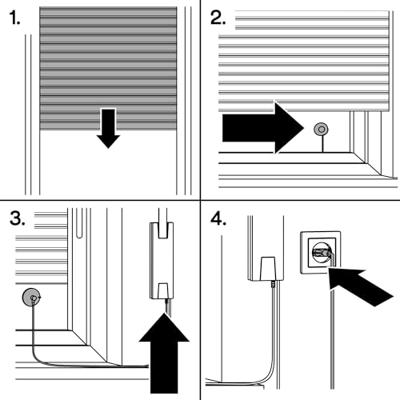 1.

2.

3.

4.