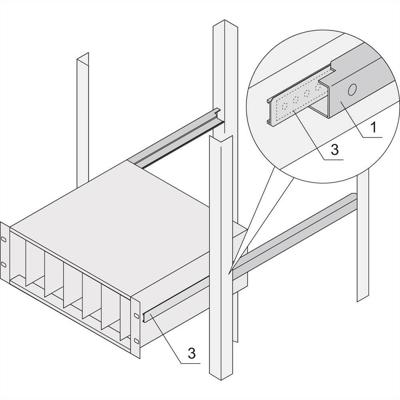 1
3
3