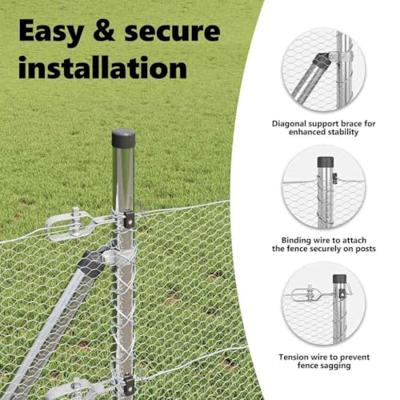 Easy & secure installation

Diagonal support brace for enhanced stability

Binding wire to attach the fence securely on posts

Tension wire to prevent fence sagging