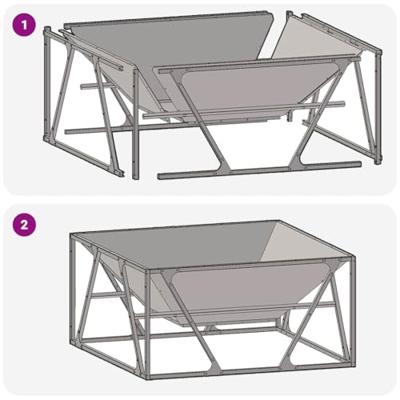 1

2