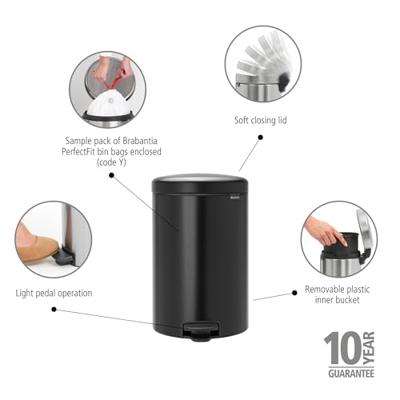 Sample pack of Brabantia PerfectFit bin bags enclosed (code Y)

Soft closing lid

Light pedal operation

Removable plastic inner bucket

10 YEAR GUARANTEE