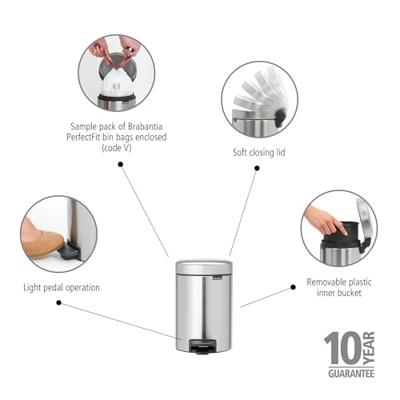 Sample pack of Brabantia PerfectFit bin bags enclosed (code V)

Soft closing lid

Light pedal operation

Removable plastic inner bucket

10 YEAR GUARANTEE