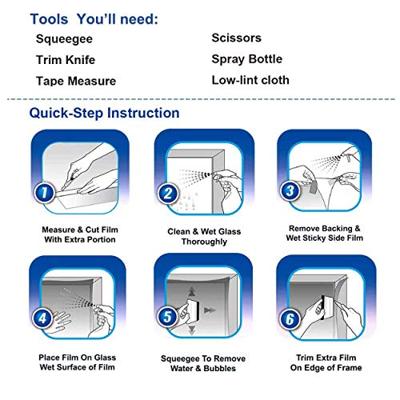 Tools You'll need:

Squeegee

Trim Knife

Tape Measure

Scissors

Spray Bottle

Low-lint cloth

Quick-Step Instruction

1
Measure & Cut Film With Extra Portion

2
Clean & Wet Glass Thoroughly

3
Remove Backing & Wet Sticky Side Film

4
Place Film On Glass Wet Surface of Film

5
Squeegee To Remove Water & Bubbles

6
Trim Extra Film On Edge of Frame