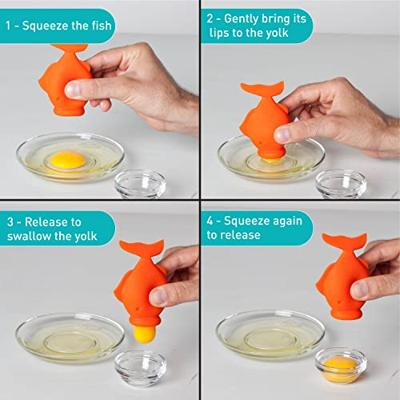 1 - Squeeze the fish

2 - Gently bring its lips to the yolk

3 - Release to swallow the yolk

4 - Squeeze again to release