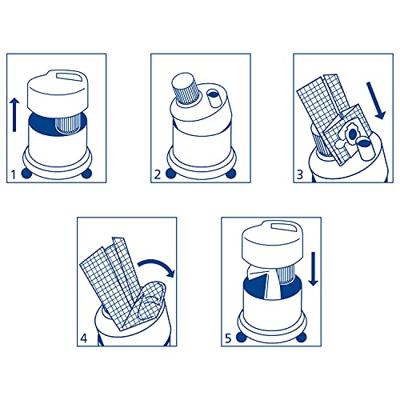 1

2

3

4

5