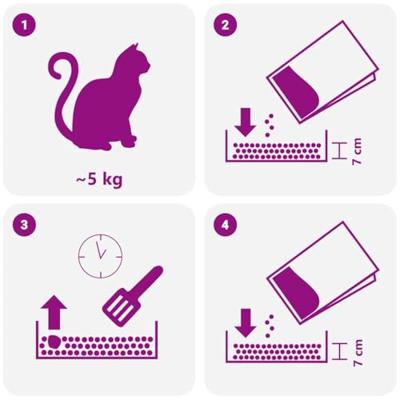 1

~5 kg

2

7 cm

3

4

7 cm