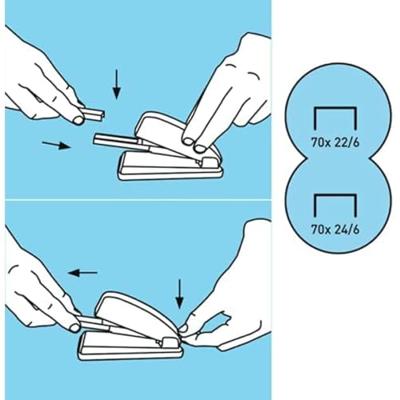 70x 22/6

70x 24/6