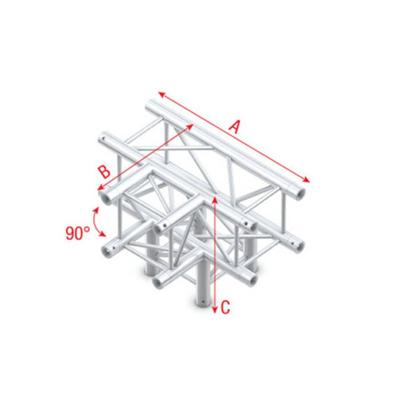 A
B
90°
C