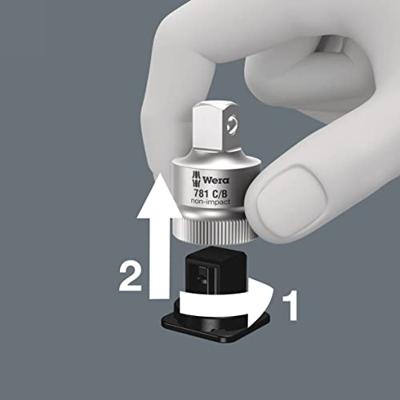 Wera
781 C/B
non-impact
2
1