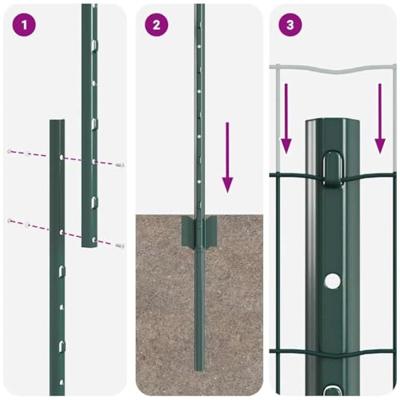 1

2

3