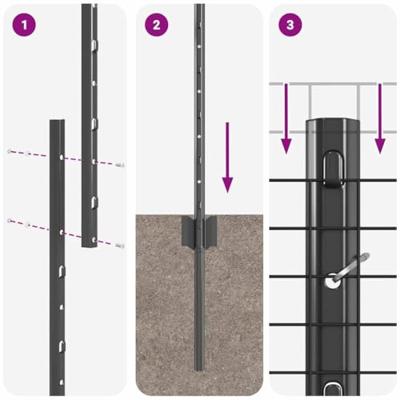 1

2

3