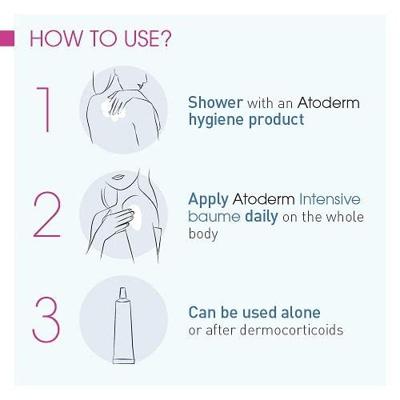 HOW TO USE?

1

Shower with an Atoderm hygiene product

2

Apply Atoderm Intensive baume daily on the whole body

3

Can be used alone or after dermocorticoids