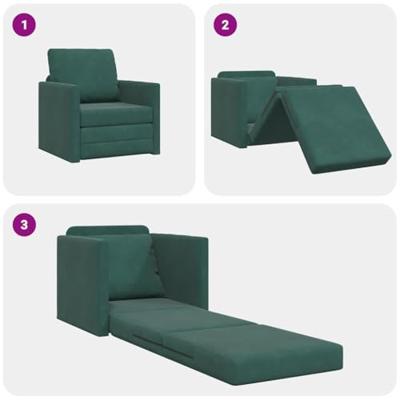 1

2

3