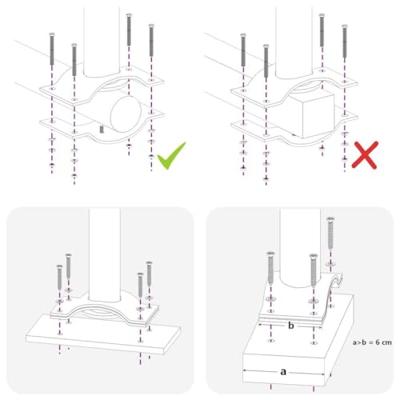 b

a>b = 6 cm

a