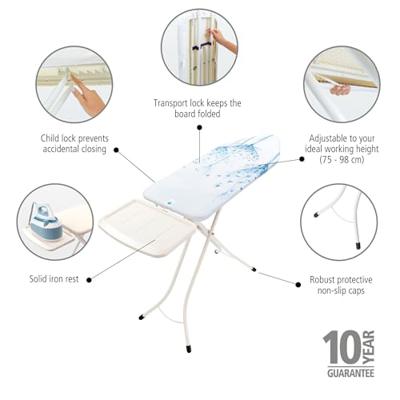 Transport lock keeps the board folded

Child lock prevents accidental closing

Adjustable to your ideal working height (75 - 98 cm)

Solid iron rest

Robust protective non-slip caps

10 YEAR GUARANTEE