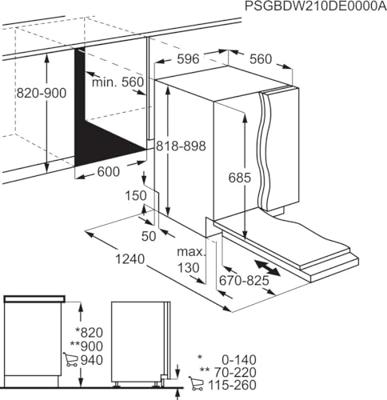 PSGBDW210DE0000A

596

560

820-900

min. 560

818-898

600

685

150

50

max.
130

1240

670-825

*820
**900
940

* 0-140
** 70-220
115-260