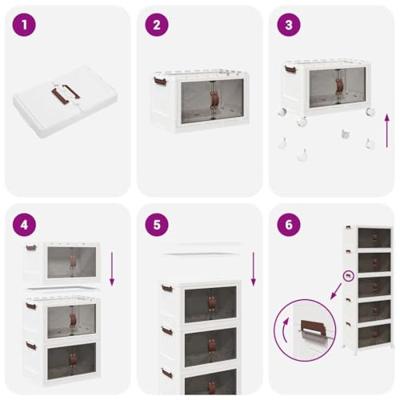 1

2

3

4

5

6