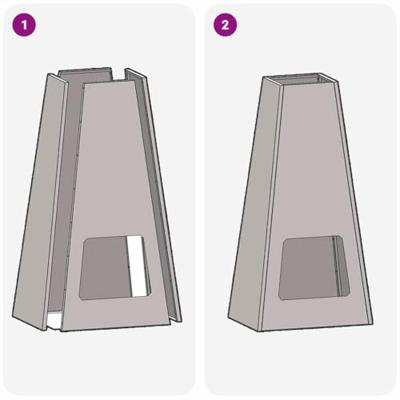 1

2