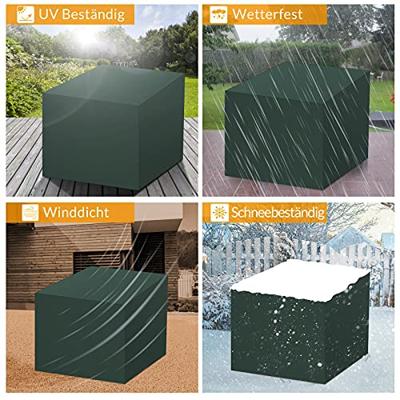 UV Beständig

Wetterfest

Winddicht

Schneebeständig