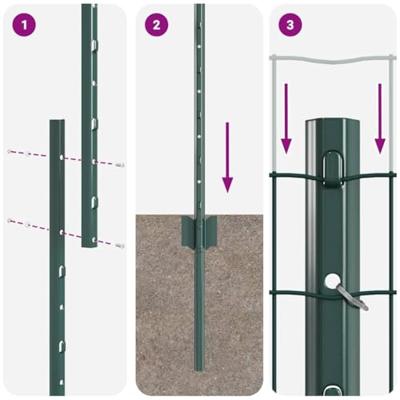 1

2

3