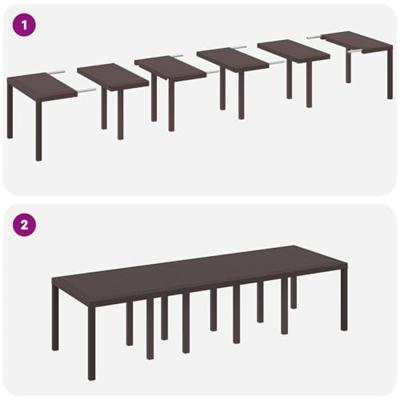 1

2