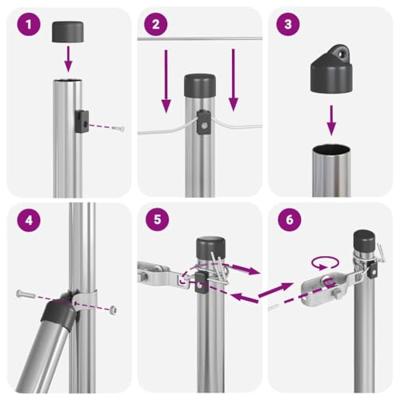 1

2

3

4

5

6