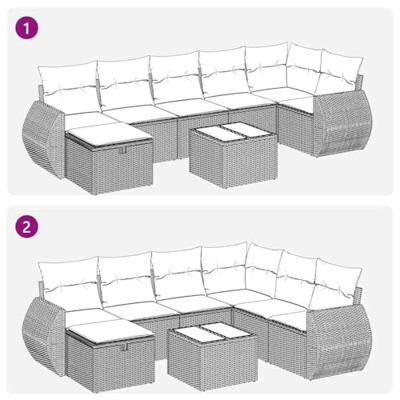 1

2