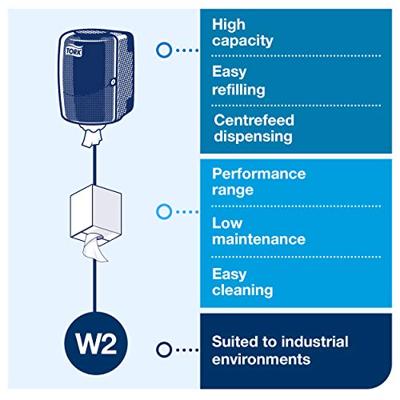 TORK

High capacity

Easy refilling

Centrefeed dispensing

Performance range

Low maintenance

Easy cleaning

W2

Suited to industrial environments