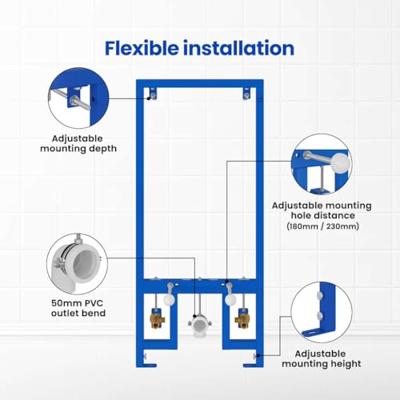 Flexible installation

Adjustable mounting depth

Adjustable mounting hole distance (180mm / 230mm)

50mm PVC outlet bend

Adjustable mounting height